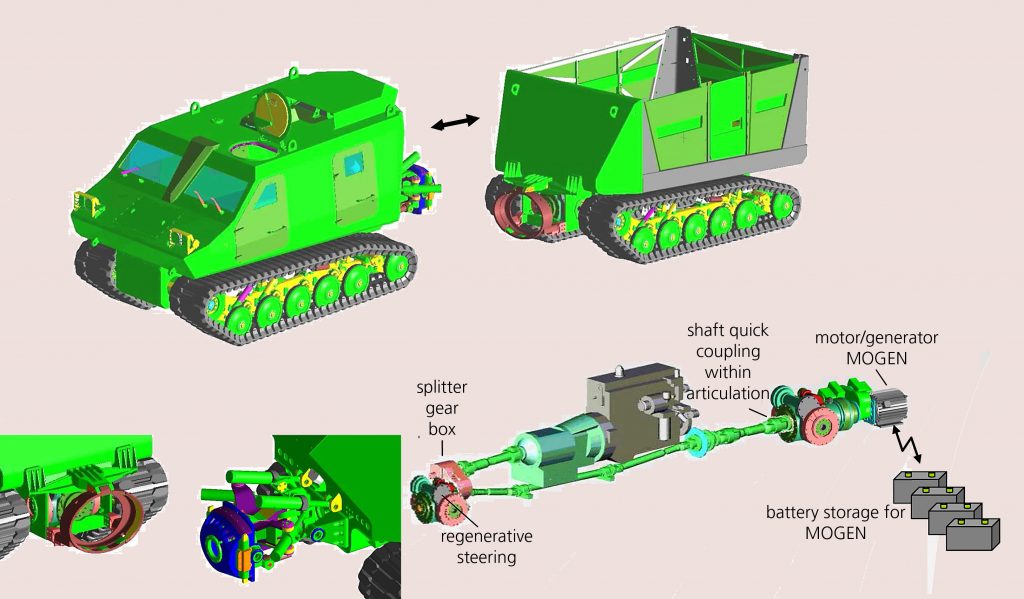 shaft quick coupling within articulation

motor/generator MOGEN

splitter gear box

regenerative steering

battery storage for MOGEN